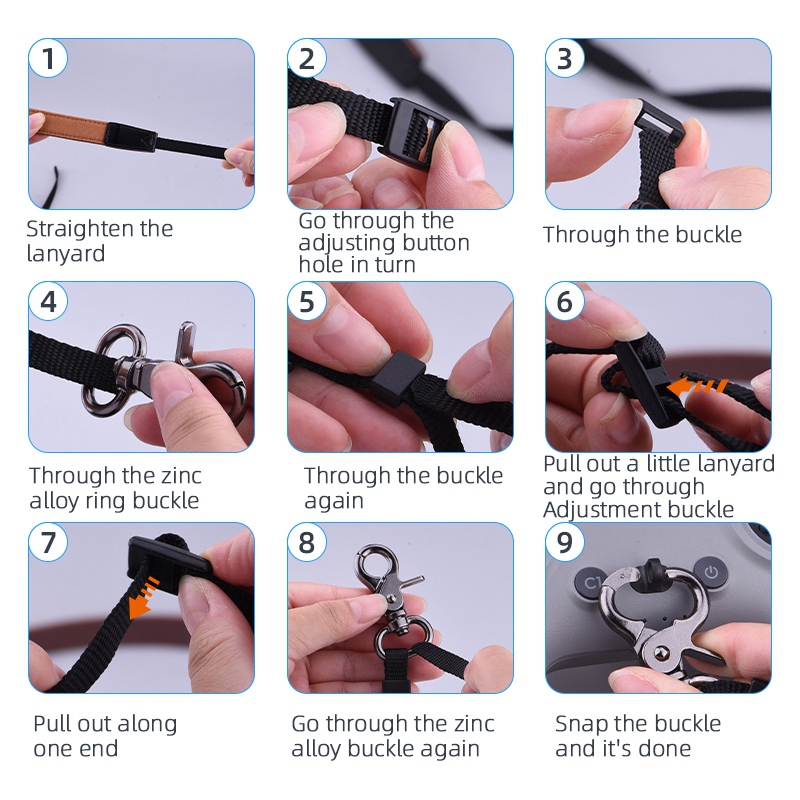 1

Straighten the lanyard

2

Go through the adjusting button hole in turn

3

Through the buckle

4

Through the zinc alloy ring buckle

5

Through the buckle again

6

Pull out a little lanyard and go through Adjustment buckle

7

Pull out along one end

8

Go through the zinc alloy buckle again

9

C1

Snap the buckle and it's done